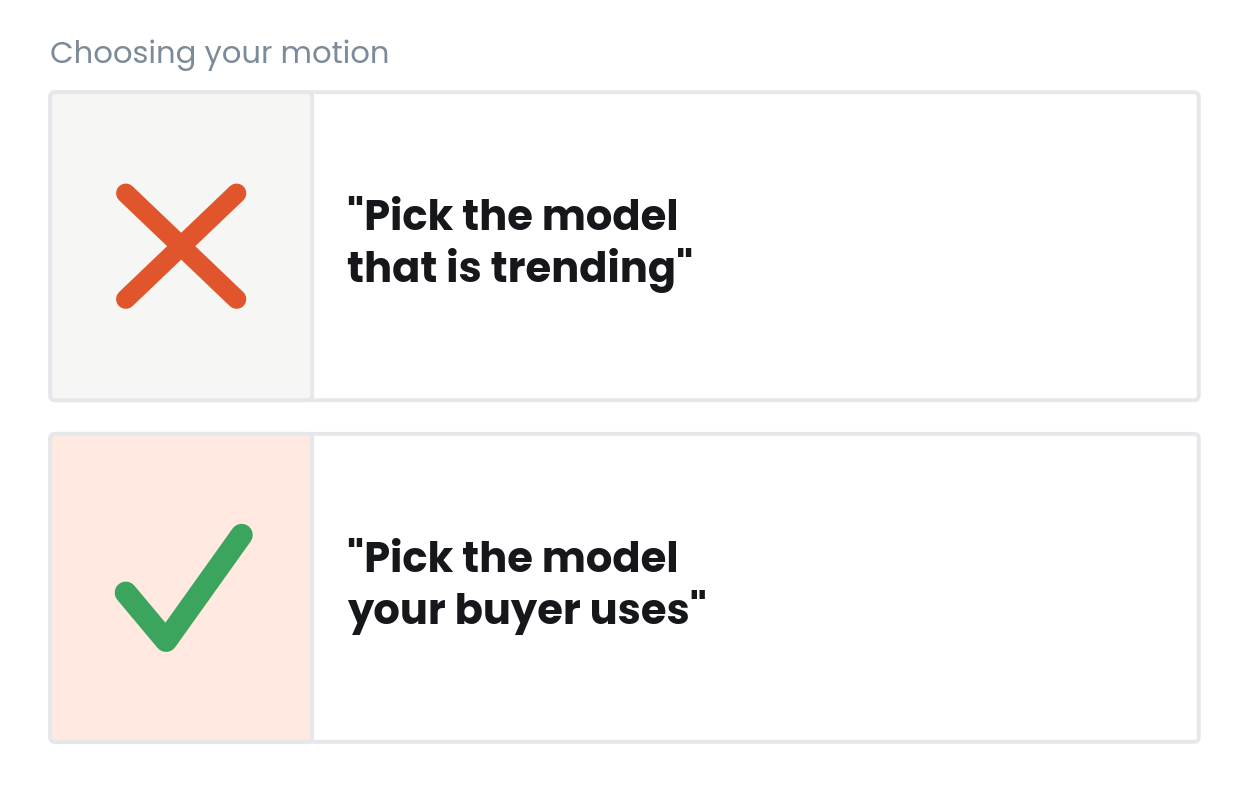 Choosing your motion

"Pick the model that is trending"

"Pick the model your buyer uses"